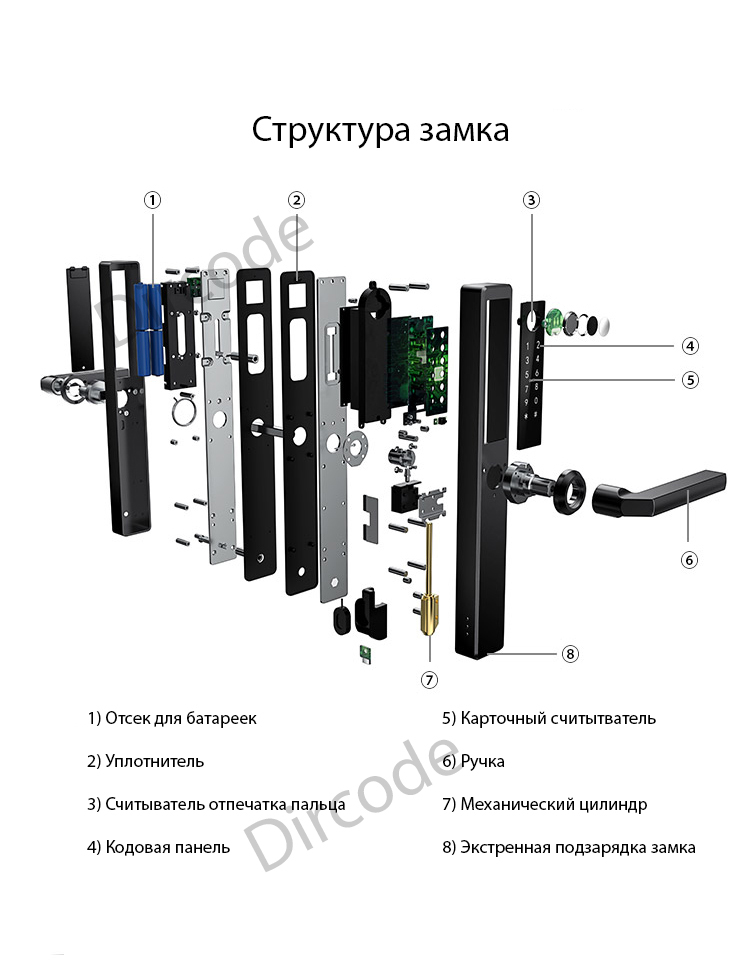 Структура замка

①
②
③
④
⑤
⑥
⑦
⑧

Dircode

1) Отсек для батареек
2) Уплотнитель
3) Считыватель отпечатка пальца
4) Кодовая панель

5) Карточный считыватель
6) Ручка
7) Механический цилиндр
8) Экстренная подзарядка замка

Dircode