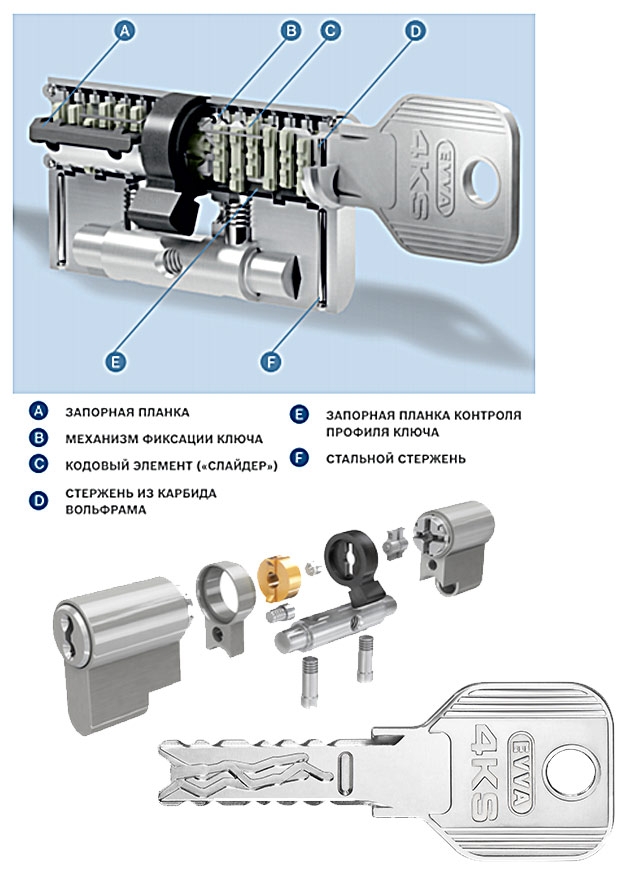 A B C D

EVVA 4KS

E F

A ЗАПОРНАЯ ПЛАНКА

B МЕХАНИЗМ ФИКСАЦИИ КЛЮЧА

C КОДОВЫЙ ЭЛЕМЕНТ («СЛАЙДЕР»)

D СТЕРЖЕНЬ ИЗ КАРБИДА ВОЛЬФРАМА

E ЗАПОРНАЯ ПЛАНКА КОНТРОЛЯ ПРОФИЛЯ КЛЮЧА

F СТАЛЬНОЙ СТЕРЖЕНЬ

EVVA 4KS